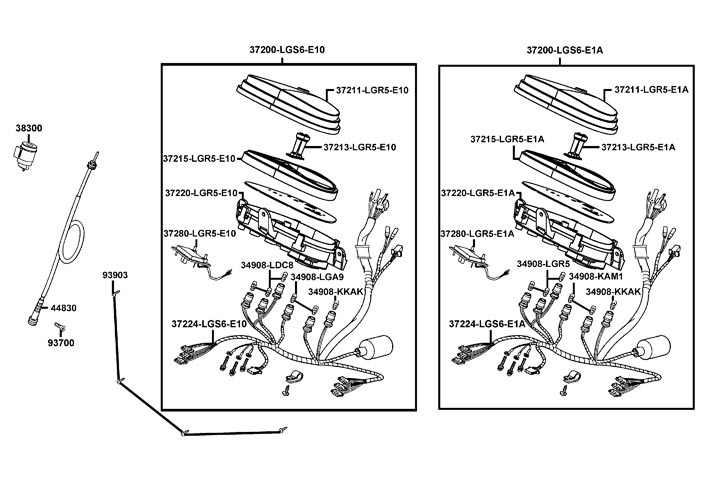 38300

44830

93700

93903

37200-LGS6-E10

37211-LGR5-E10

37213-LGR5-E10

37215-LGR5-E10

37220-LGR5-E10

37280-LGR5-E10

34908-LDC8

34908-LGA9

34908-KKAK

37224-LGS6-E10

37200-LGS6-E1A

37211-LGR5-E1A

37215-LGR5-E1A

37213-LGR5-E1A

37220-LGR5-E1A

37280-LGR5-E1A

34908-LGR5

34908-KAM1

34908-KKAK

37224-LGS6-E1A